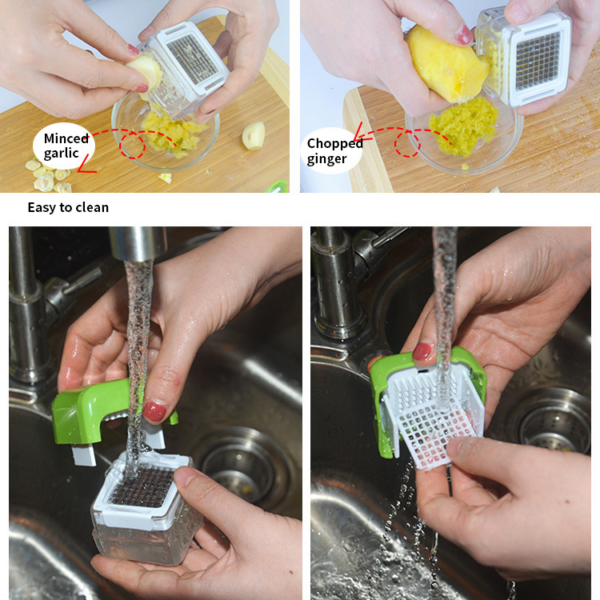 Minced garlic

Chopped ginger

Easy to clean