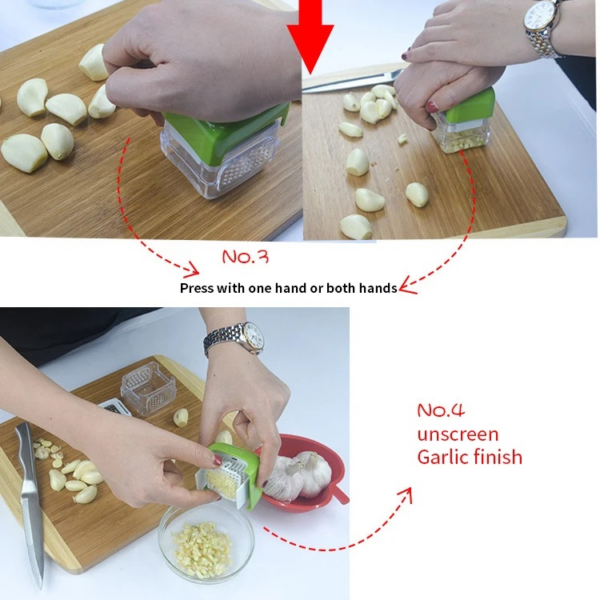 No.3

Press with one hand or both hands

No.4
unscreen
Garlic finish